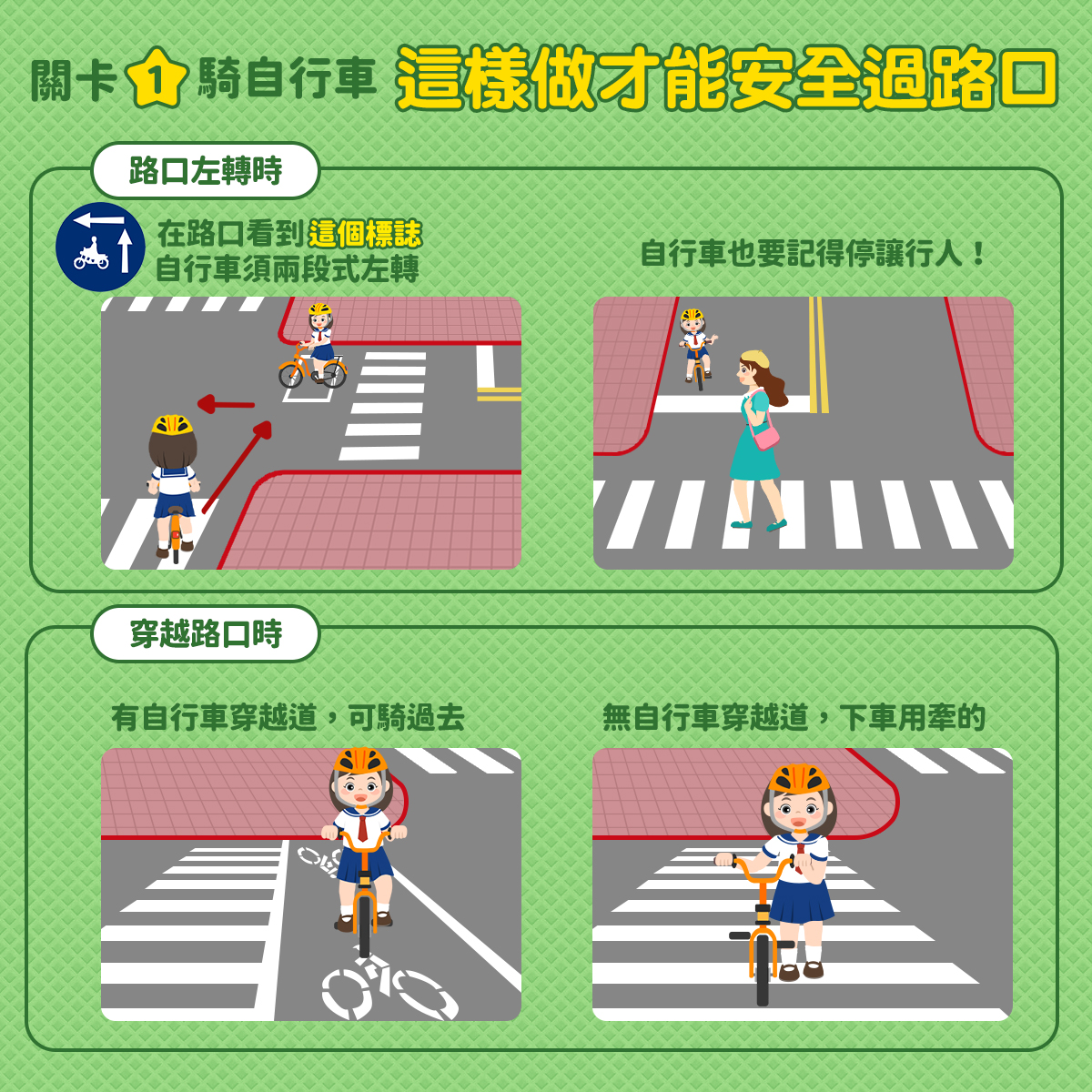 關卡 1 騎自行車 這樣做才能安全過路口

路口左轉時

在路口看到這個標誌
自行車須兩段式左轉

自行車也要記得停讓行人！

穿越路口時

有自行車穿越道，可騎過去

無自行車穿越道，下車用牽的