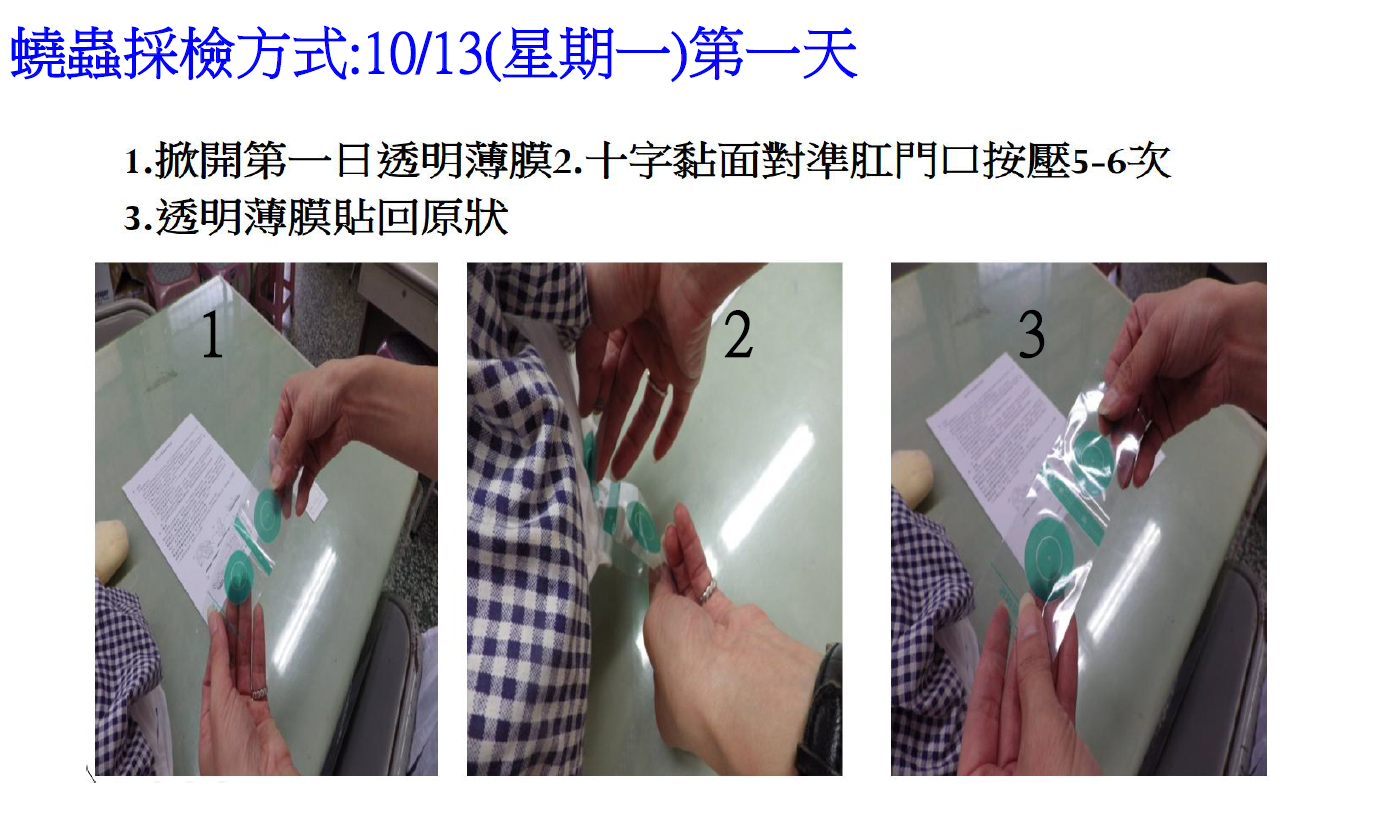 蟯蟲採檢方式:10/13(星期一)第一天

1.掀開第一日透明薄膜2.十字黏面對準肛門口按壓5-6次
3.透明薄膜貼回原狀

1

2

3